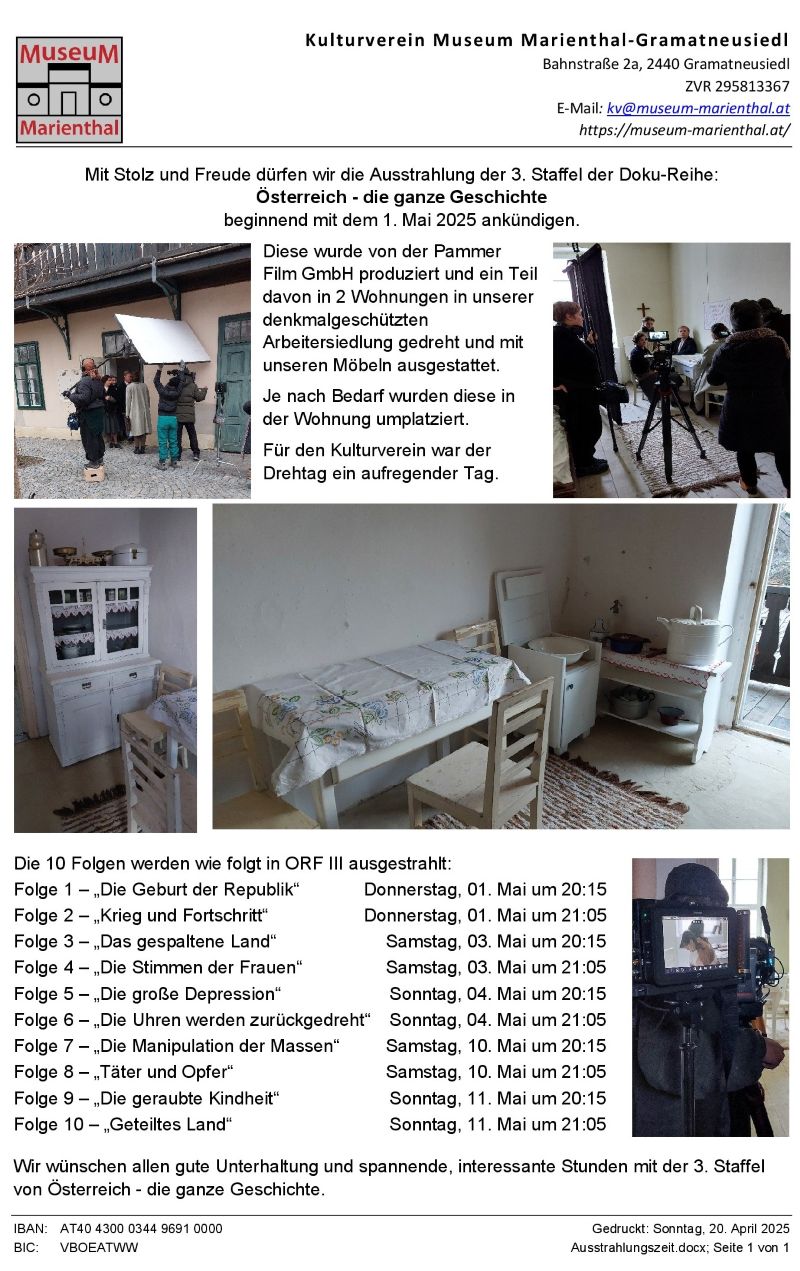 MuseuM
Marienthal

Kulturverein Museum Marienthal-Gramatneusiedl
Bahnstraße 2a, 2440 Gramatneusiedl
ZVR 295813367
E-Mail: kv@museum-marienthal.at
https://museum-marienthal.at/

Mit Stolz und Freude dürfen wir die Ausstrahlung der 3. Staffel der Doku-Reihe:
Österreich - die ganze Geschichte
beginnend mit dem 1. Mai 2025 ankündigen.

Diese wurde von der Pammer Film GmbH produziert und ein Teil davon in 2 Wohnungen in unserer denkmalgeschützten Arbeitersiedlung gedreht und mit unseren Möbeln ausgestattet.

Je nach Bedarf wurden diese in der Wohnung umplatziert.

Für den Kulturverein war der Drehtag ein aufregender Tag.

Die 10 Folgen werden wie folgt in ORF III ausgestrahlt:

| | |
|---|---|
| Folge 1 – „Die Geburt der Republik“ | Donnerstag, 01. Mai um 20:15 |
| Folge 2 – „Krieg und Fortschritt“ | Donnerstag, 01. Mai um 21:05 |
| Folge 3 – „Das gespaltene Land“ | Samstag, 03. Mai um 20:15 |
| Folge 4 – „Die Stimmen der Frauen“ | Samstag, 03. Mai um 21:05 |
| Folge 5 – „Die große Depression“ | Sonntag, 04. Mai um 20:15 |
| Folge 6 – „Die Uhren werden zurückgedreht“ | Sonntag, 04. Mai um 21:05 |
| Folge 7 – „Die Manipulation der Massen“ | Samstag, 10. Mai um 20:15 |
| Folge 8 – „Täter und Opfer“ | Samstag, 10. Mai um 21:05 |
| Folge 9 – „Die geraubte Kindheit“ | Sonntag, 11. Mai um 20:15 |
| Folge 10 – „Geteiltes Land“ | Sonntag, 11. Mai um 21:05 |

Wir wünschen allen gute Unterhaltung und spannende, interessante Stunden mit der 3. Staffel von Österreich - die ganze Geschichte.

IBAN: AT40 4300 0344 9691 0000
BIC: VBOEATWW

Gedruckt: Sonntag, 20. April 2025
Ausstrahlungszeit.docx; Seite 1 von 1